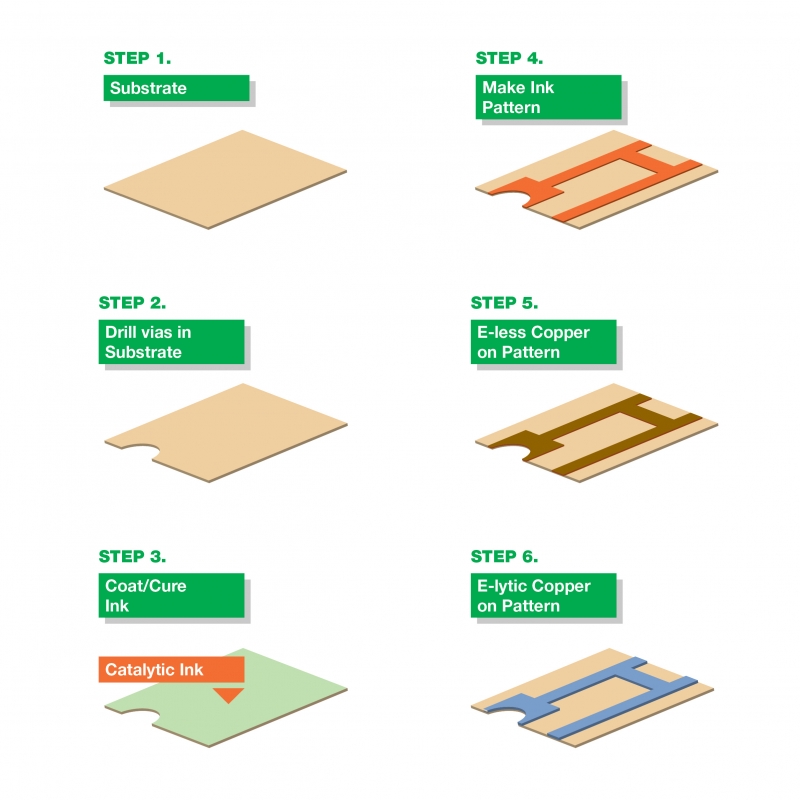 STEP 1.

Substrate

STEP 2.

Drill vias in Substrate

STEP 3.

Coat/Cure Ink

Catalytic Ink

STEP 4.

Make Ink Pattern

STEP 5.

E-less Copper on Pattern

STEP 6.

E-lytic Copper on Pattern